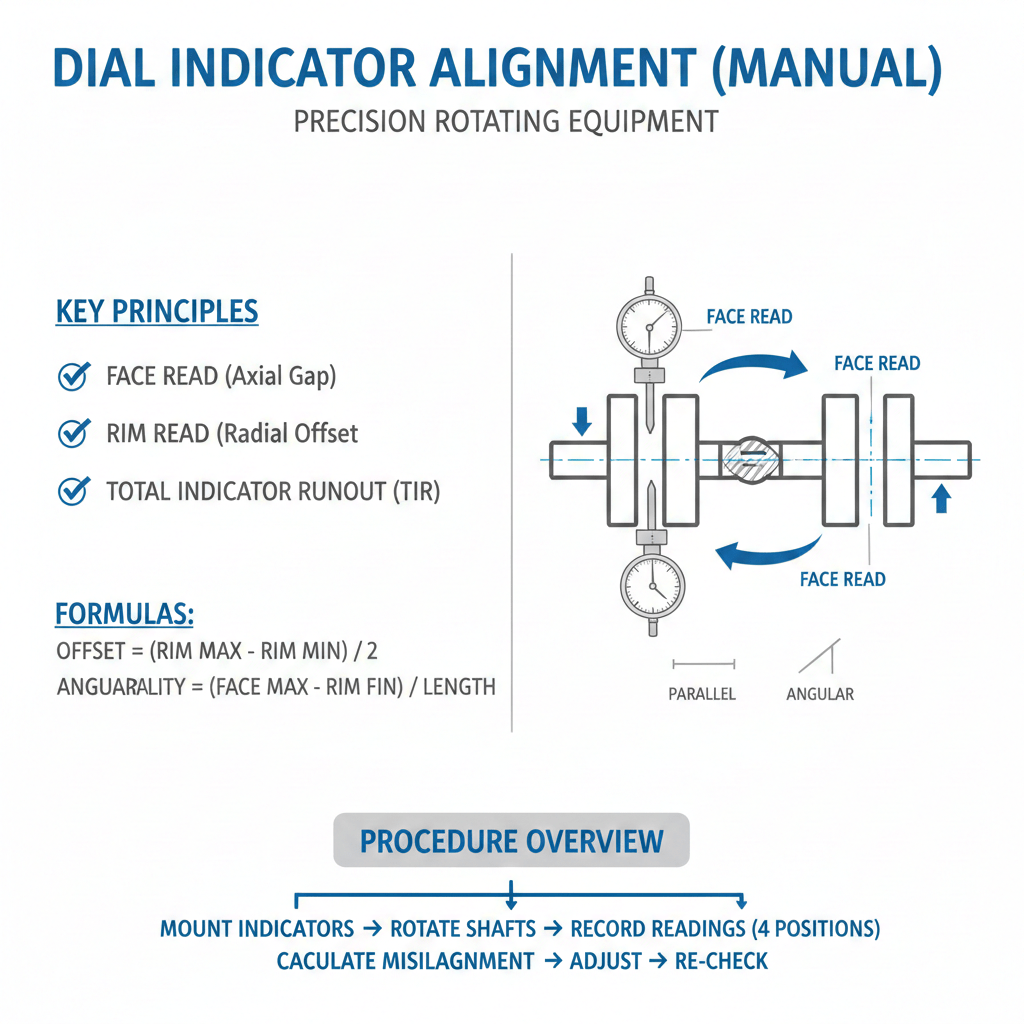 DIAL INDICATOR ALIGNMENT (MANUAL)

PRECISION ROTATING EQUIPMENT

KEY PRINCIPLES

FACE READ (Axial Gap)

RIM READ (Radial Offset

TOTAL INDICATOR RUNOUT (TIR)

FORMULAS:

OFFSET = (RIM MAX - RIM MIN) / 2

ANGUARALITY = (FACE MAX - RIM FIN) / LENGTH

FACE READ

FACE READ

FACE READ

PARALLEL

ANGULAR

PROCEDURE OVERVIEW

MOUNT INDICATORS → ROTATE SHAFTS → RECORD READINGS (4 POSITIONS)

CACULATE MISILAGNMENT → ADJUST → RE-CHECK